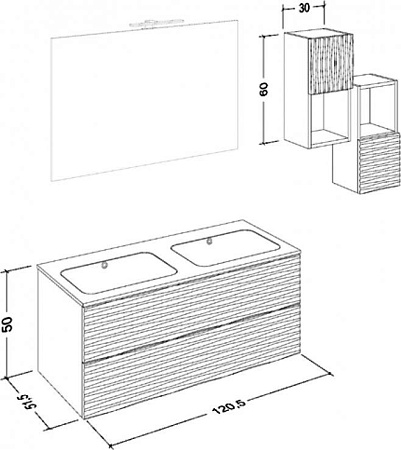 30

60

50

51,5

120,5